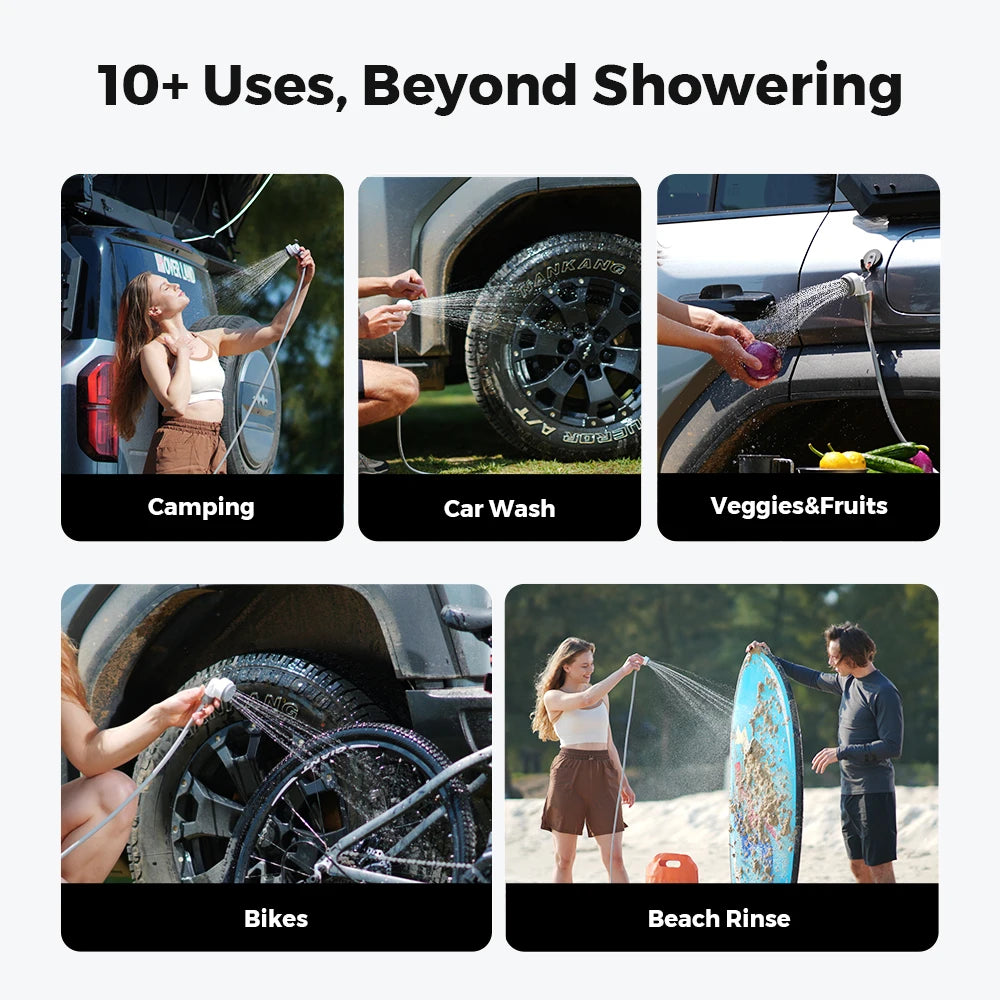 10+ Uses, Beyond Showering

Camping

Car Wash

Veggies&Fruits

Bikes

Beach Rinse