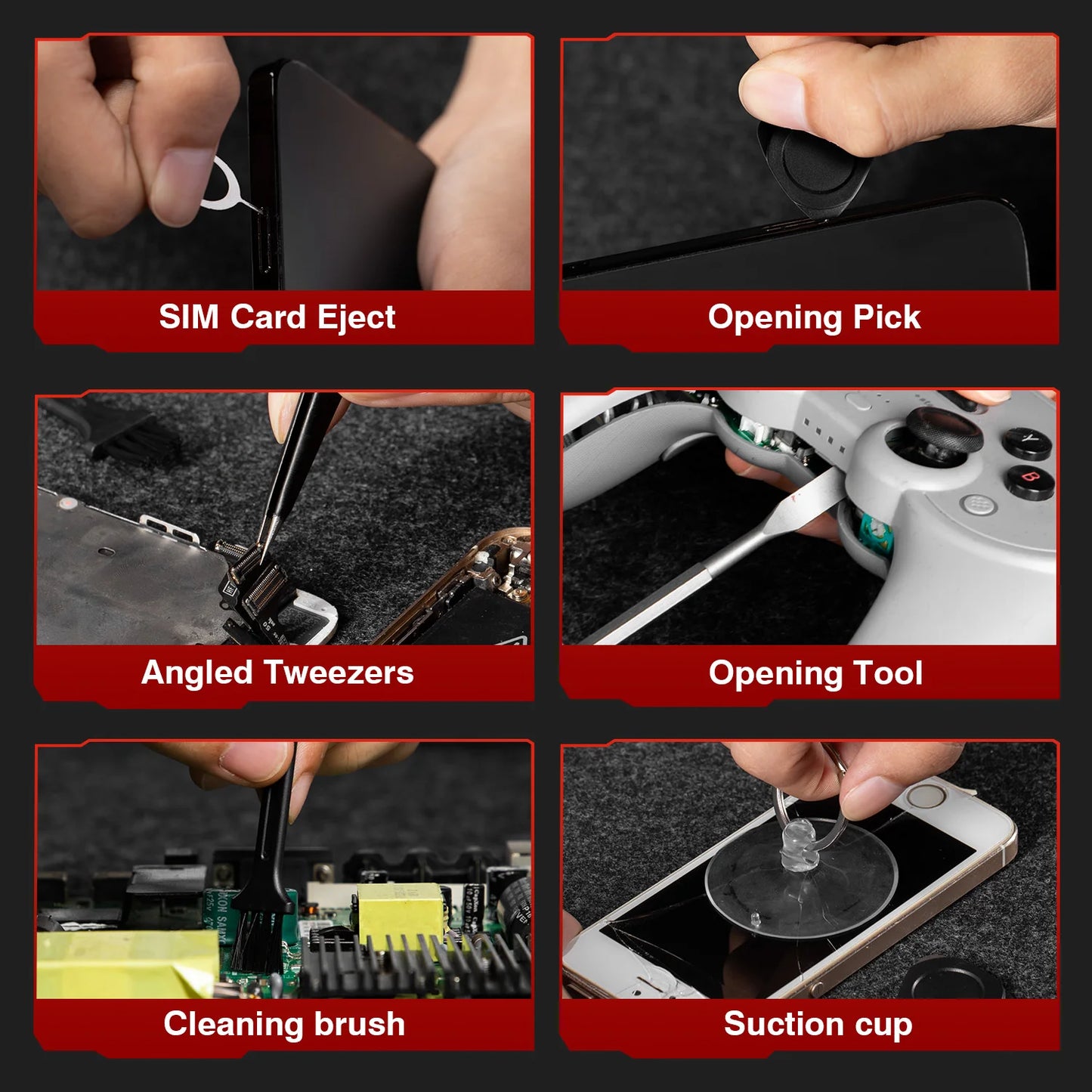 SIM Card Eject

Opening Pick

Angled Tweezers

Opening Tool

Cleaning brush

Suction cup